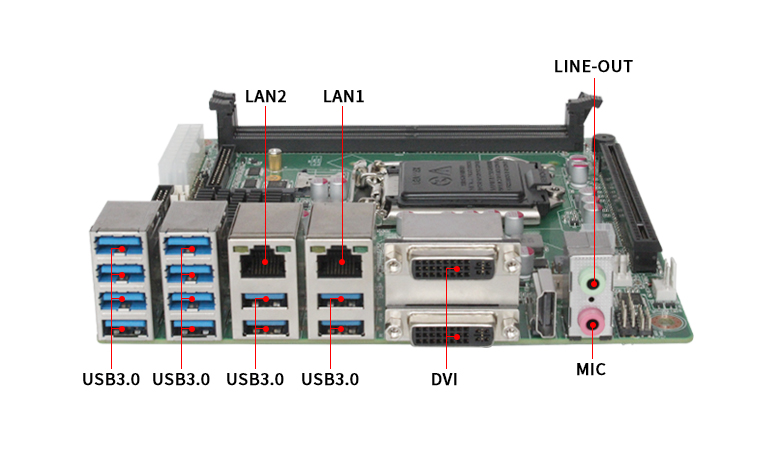 LINE-OUT
LAN2
LAN1
USB3.0
USB3.0
USB3.0
USB3.0
DVI
MIC